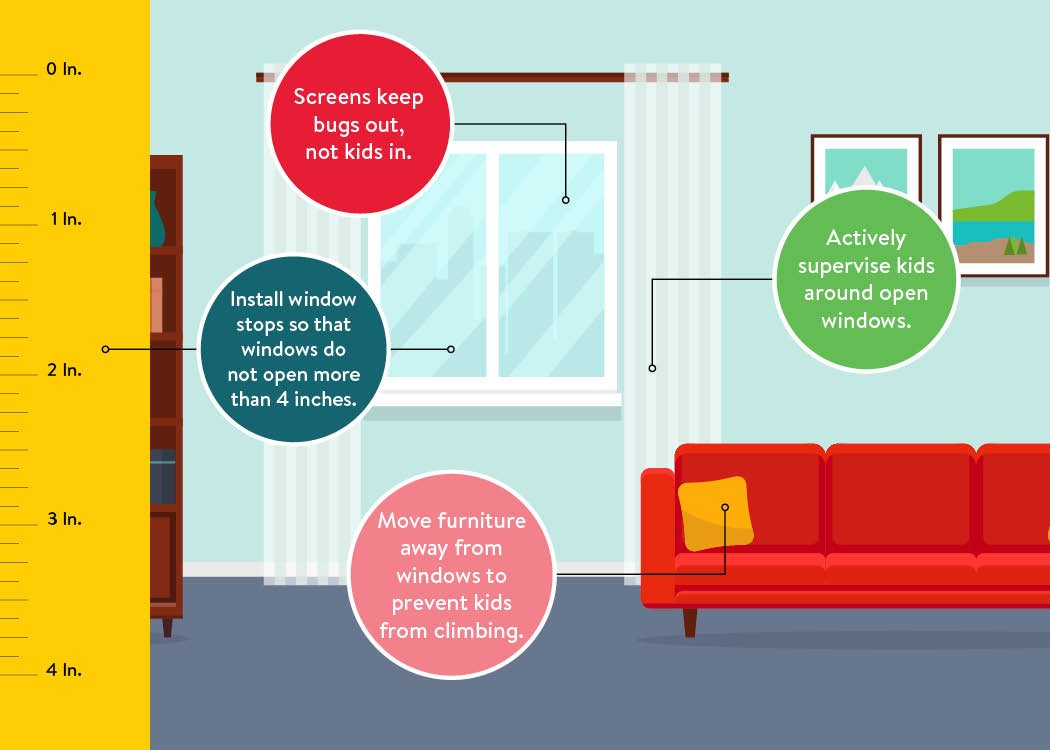 0 In.

1 In.

2 In.

3 In.

4 In.

Screens keep bugs out, not kids in.

Install window stops so that windows do not open more than 4 inches.

Actively supervise kids around open windows.

Move furniture away from windows to prevent kids from climbing.